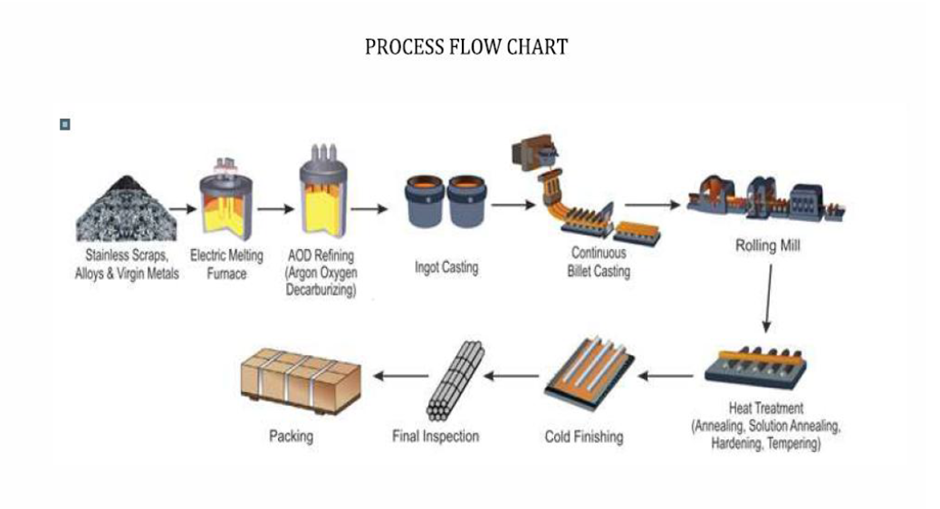 PROCESS FLOW CHART

Stainless Scraps, Alloys & Virgin Metals

Electric Melting Furnace

AOD Refining (Argon Oxygen Decarburizing)

Ingot Casting

Continuous Billet Casting

Rolling Mill

Heat Treatment (Annealing, Solution Annealing, Hardening, Tempering)

Cold Finishing

Final Inspection

Packing